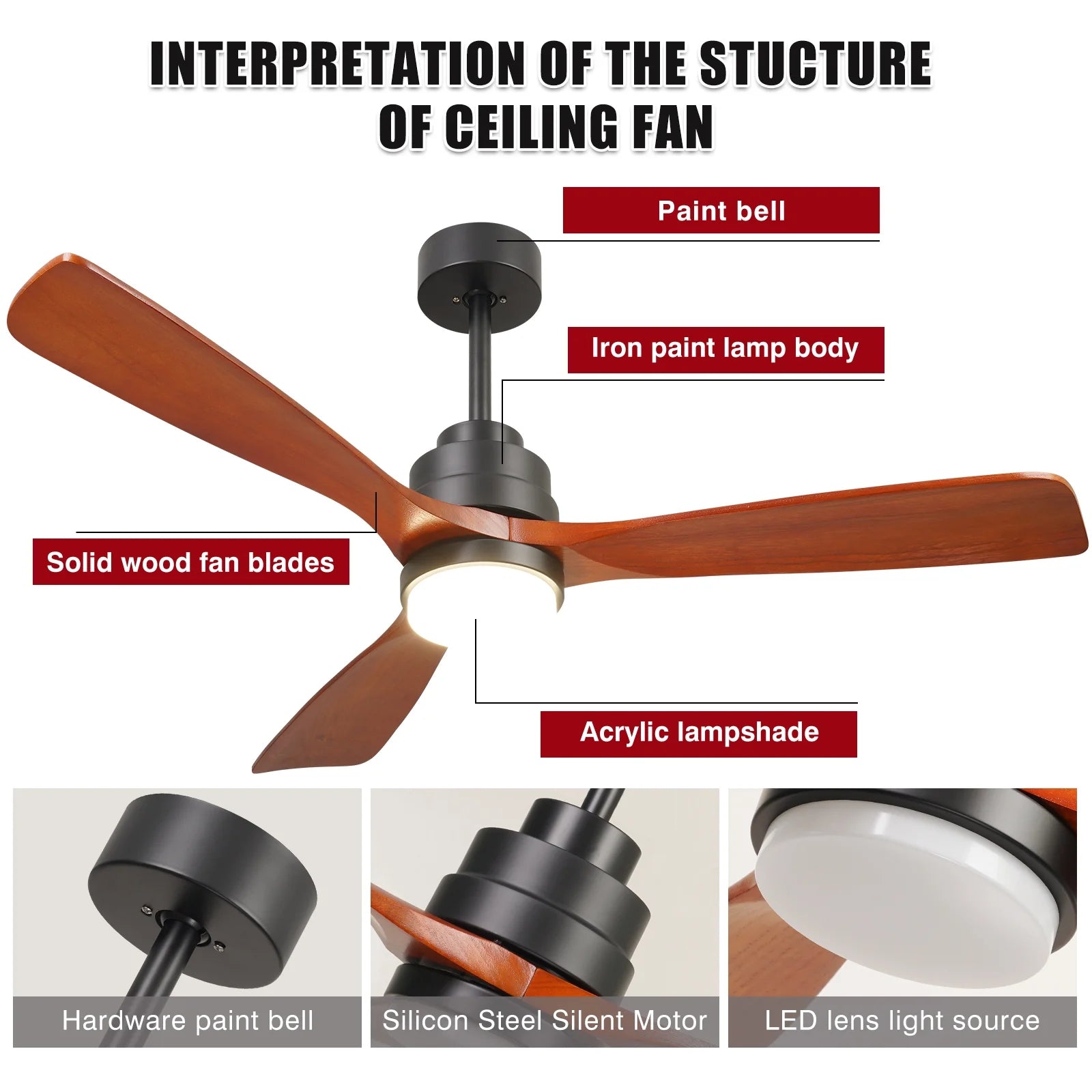 INTERPRETATION OF THE STUCTURE OF CEILING FAN

Paint bell

Iron paint lamp body

Solid wood fan blades

Acrylic lampshade

Hardware paint bell

Silicon Steel Silent Motor

LED lens light source