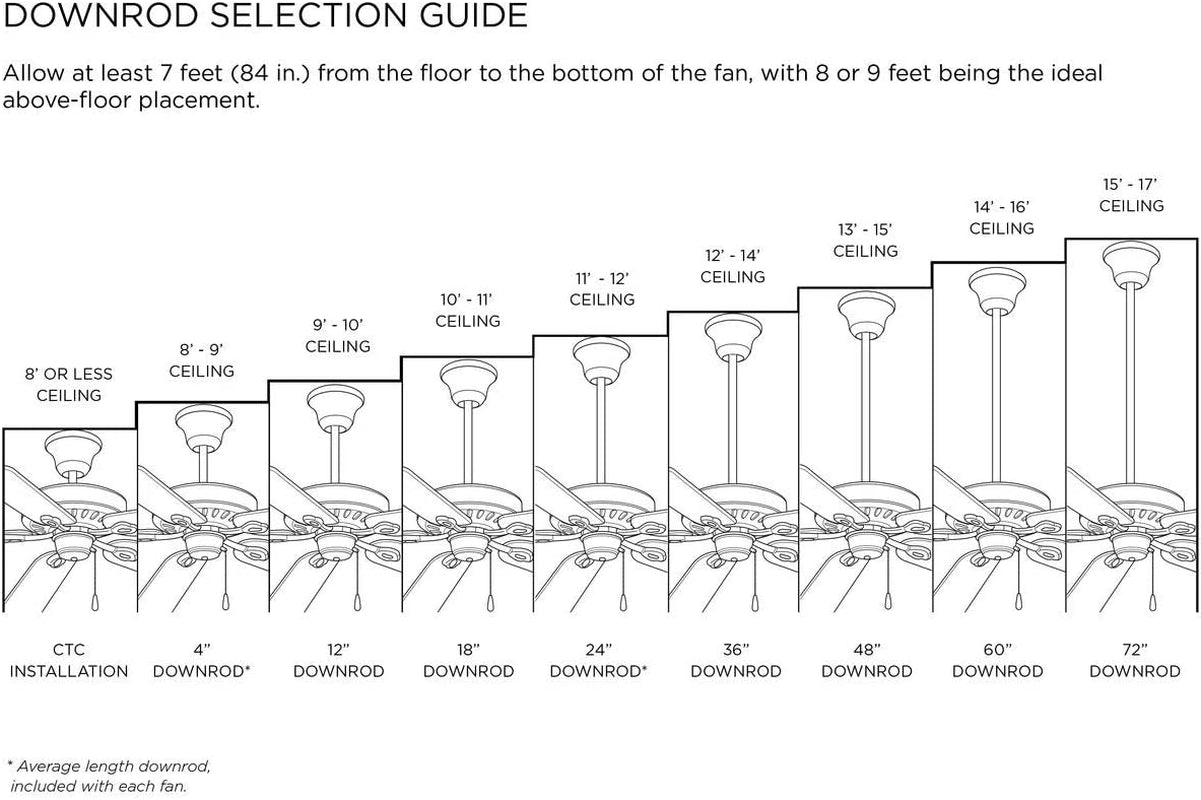 DOWNROD SELECTION GUIDE

Allow at least 7 feet (84 in.) from the floor to the bottom of the fan, with 8 or 9 feet being the ideal above-floor placement.

8' OR LESS CEILING

8' - 9' CEILING

9' - 10' CEILING

10' - 11' CEILING

11' - 12' CEILING

12' - 14' CEILING

13' - 15' CEILING

14' - 16' CEILING

15' - 17' CEILING

CTC INSTALLATION

4" DOWNROD*

12" DOWNROD

18" DOWNROD

24" DOWNROD*

36" DOWNROD

48" DOWNROD

60" DOWNROD

72" DOWNROD

* Average length downrod, included with each fan.