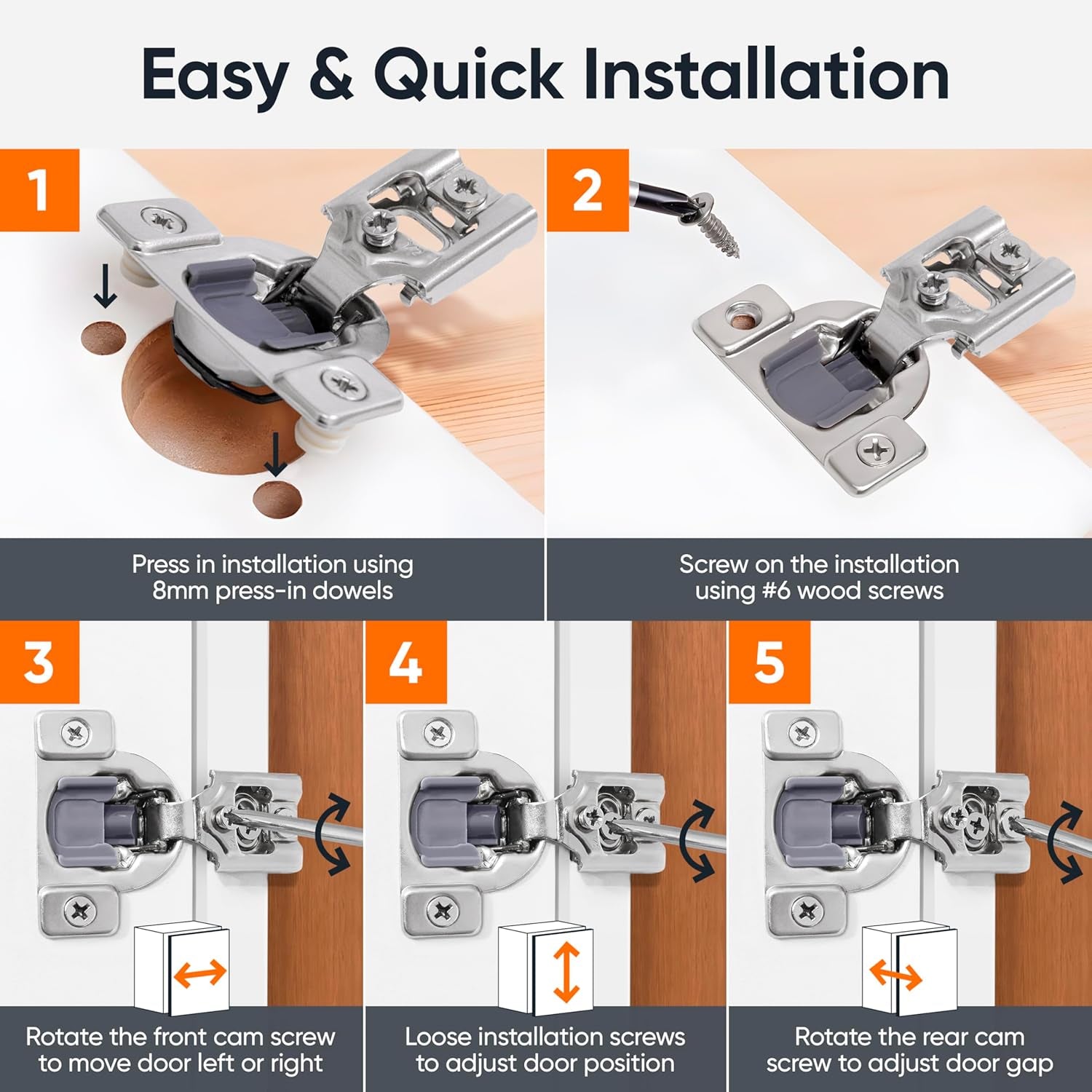 Easy & Quick Installation

1

Press in installation using 8mm press-in dowels

2

Screw on the installation using #6 wood screws

3

Rotate the front cam screw to move door left or right

4

Loose installation screws to adjust door position

5

Rotate the rear cam screw to adjust door gap